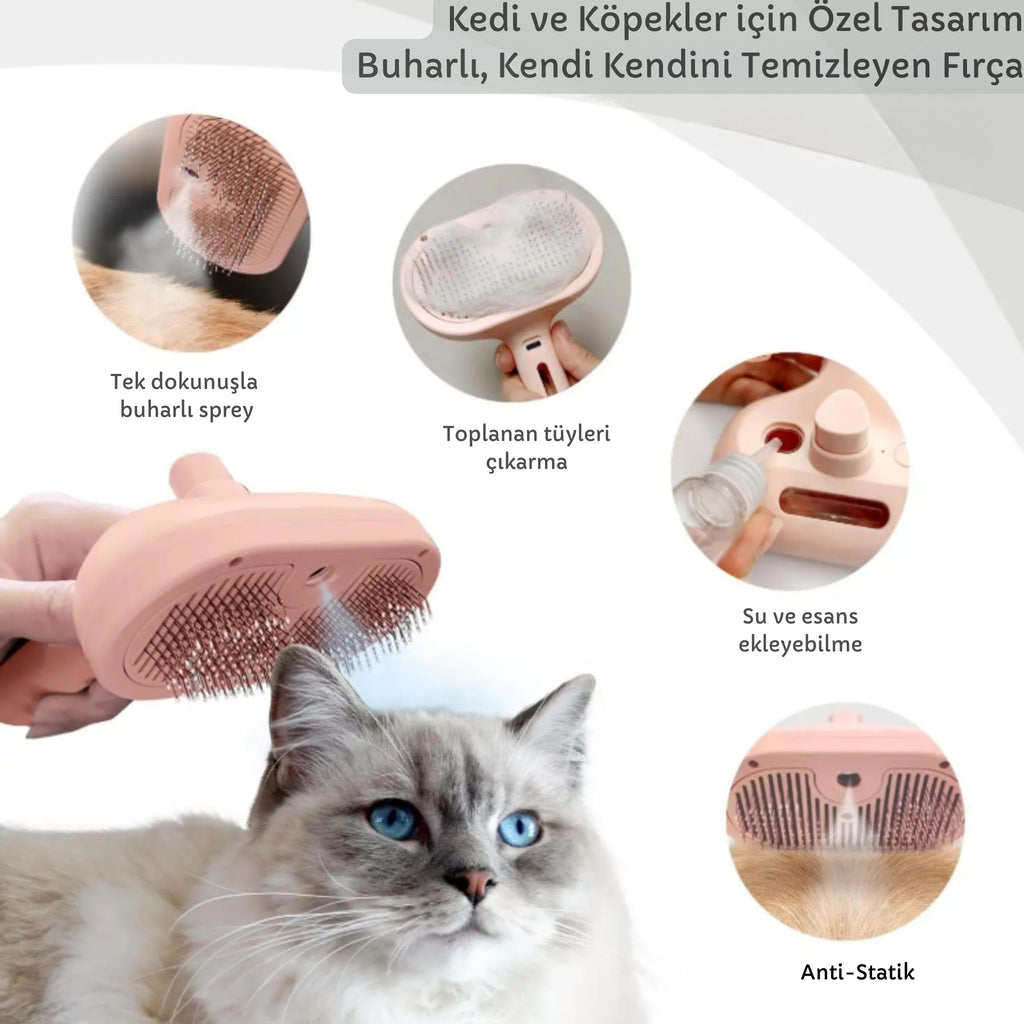 Kedi ve Köpekler için Özel Tasarım
Buharlı, Kendi Kendini Temizleyen Fırça

Tek dokunuşla buharlı sprey

Toplanan tüyleri çıkarma

Su ve esans ekleyebilme

Anti-Statik