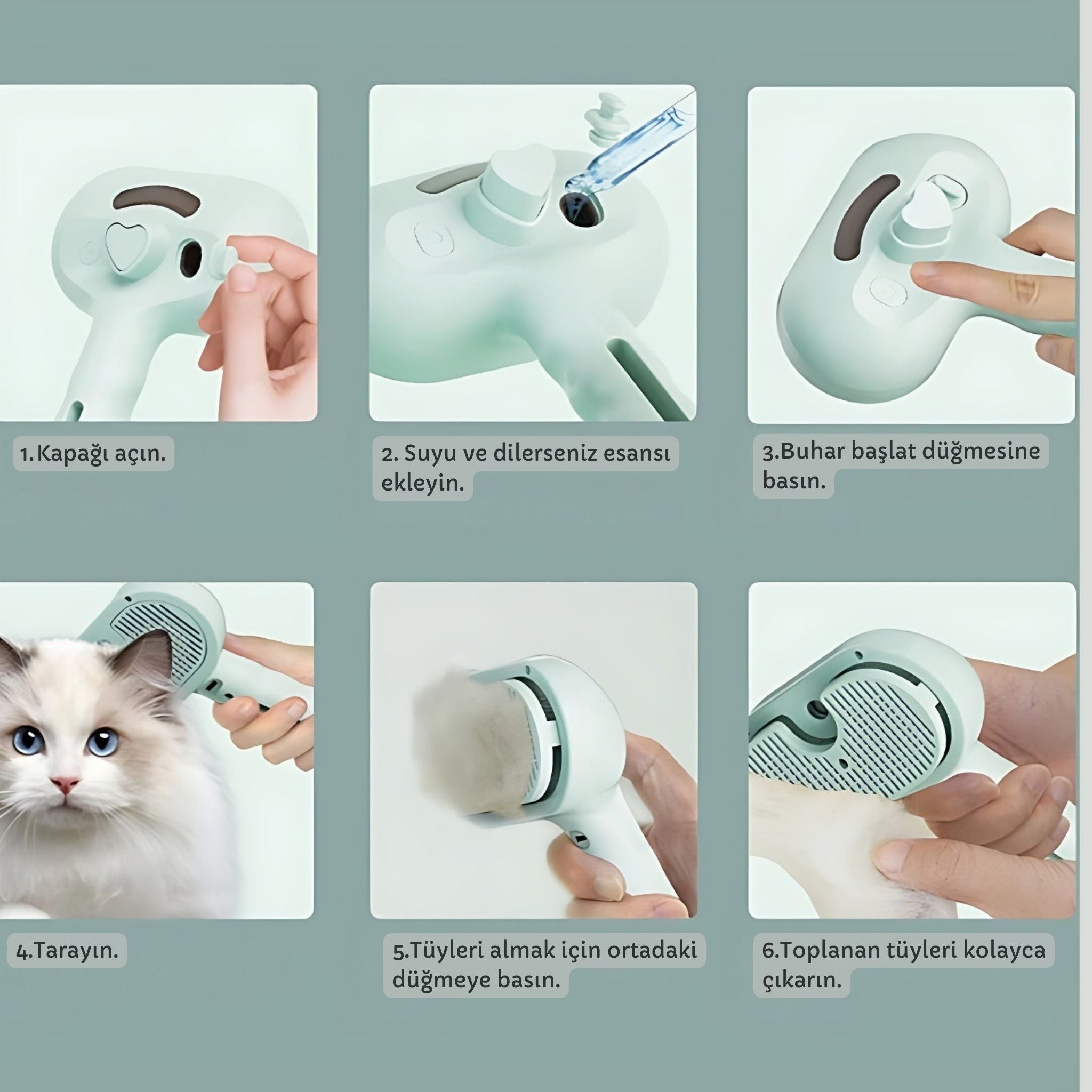 1.Kapağı açın.

2. Suyu ve dilerseniz esansı ekleyin.

3.Buhar başlat düğmesine basın.

4.Tarayın.

5.Tüyleri almak için ortadaki düğmeye basın.

6.Toplanan tüyleri kolayca çıkarın.